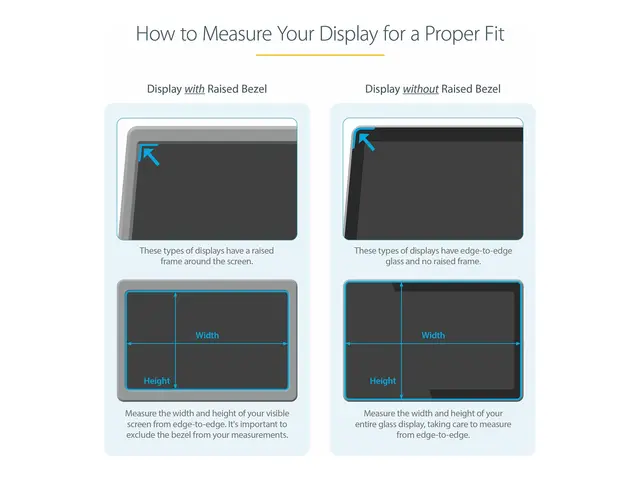 How to Measure Your Display for a Proper Fit

Display with Raised Bezel

These types of displays have a raised frame around the screen.

Width

Height

Measure the width and height of your visible screen from edge-to-edge. It's important to exclude the bezel from your measurements.

Display without Raised Bezel

These types of displays have edge-to-edge glass and no raised frame.

Width

Height

Measure the width and height of your entire glass display, taking care to measure from edge-to-edge.