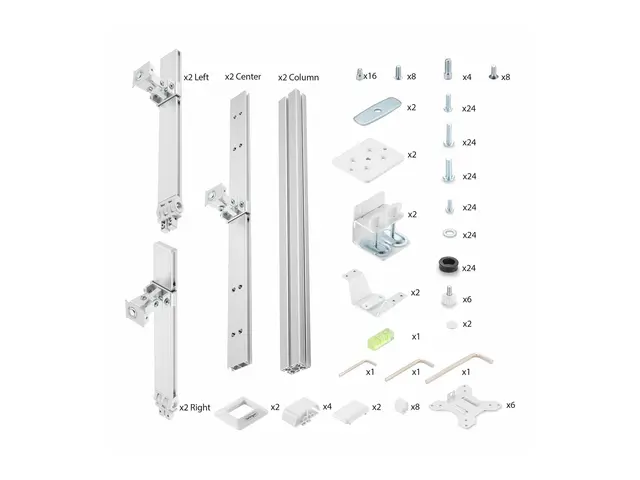 x2 Left
x2 Center
x2 Column
x16
x8
x4
x8
x2
x24
x2
x24
x24
x2
x24
x24
x24
x2
x6
x2
x1
x1
x1
x1
x2 Right
x2
x4
x2
x8
x6